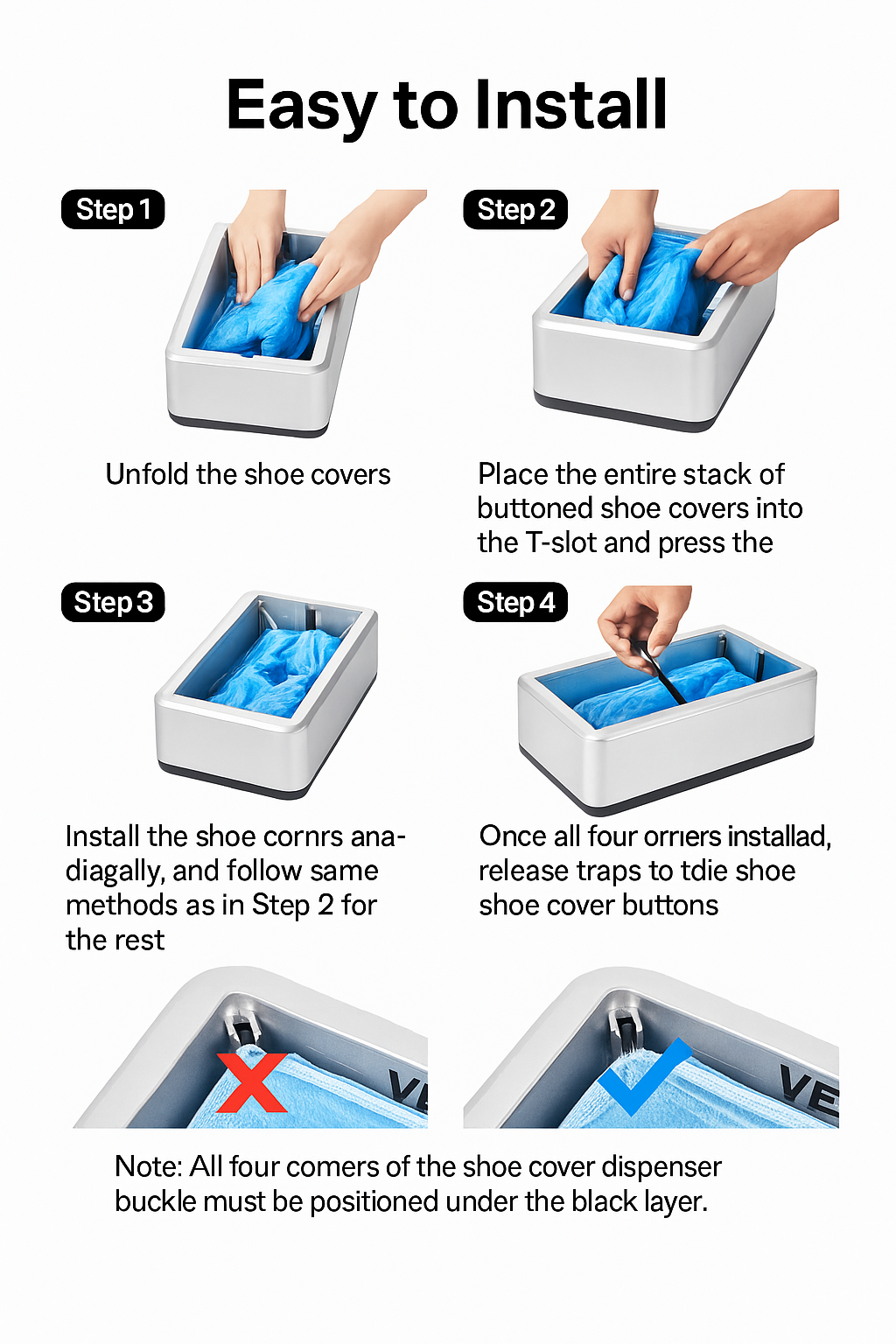 Easy to Install

Step 1

Unfold the shoe covers

Step 2

Place the entire stack of buttoned shoe covers into the T-slot and press the

Step 3

Install the shoe cornrs ana-diagally, and follow same methods as in Step 2 for the rest

Step 4

Once all four orrıers installad, release traps to tdie shoe shoe cover buttons

VE

VE

Note: All four comers of the shoe cover dispenser buckle must be positioned under the black layer.