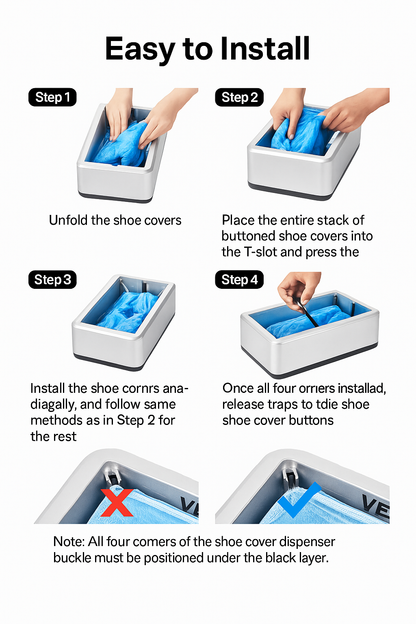 Easy to Install

Step 1

Unfold the shoe covers

Step 2

Place the entire stack of buttoned shoe covers into the T-slot and press the

Step 3

Install the shoe cornrs ana-diagally, and follow same methods as in Step 2 for the rest

Step 4

Once all four orriers installad, release traps to tdie shoe shoe cover buttons

VE

VE

Note: All four comers of the shoe cover dispenser buckle must be positioned under the black layer.